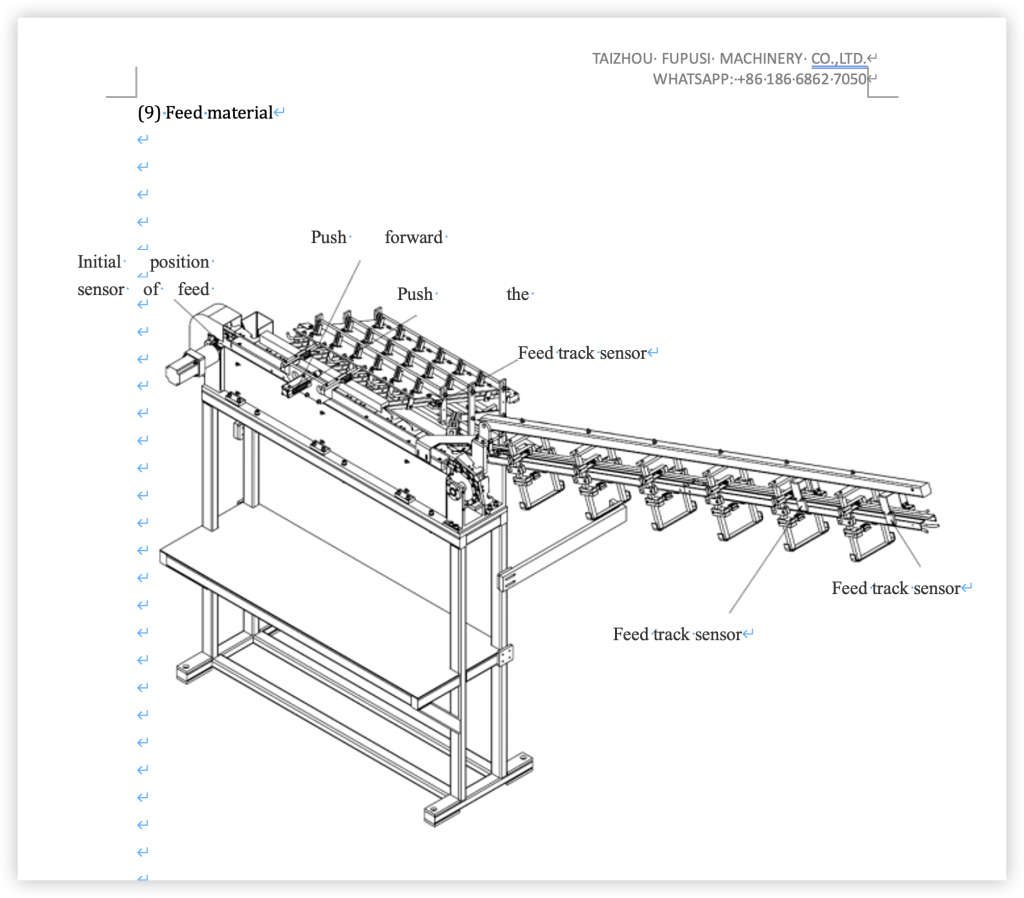 TAIZHOU FUPUSI MACHINERY CO.,LTD.
WHATSAPP:+86 186 6862 7050

(9) Feed material

Push forward

Initial position sensor of feed

Push the

Feed track sensor

Feed track sensor

Feed track sensor